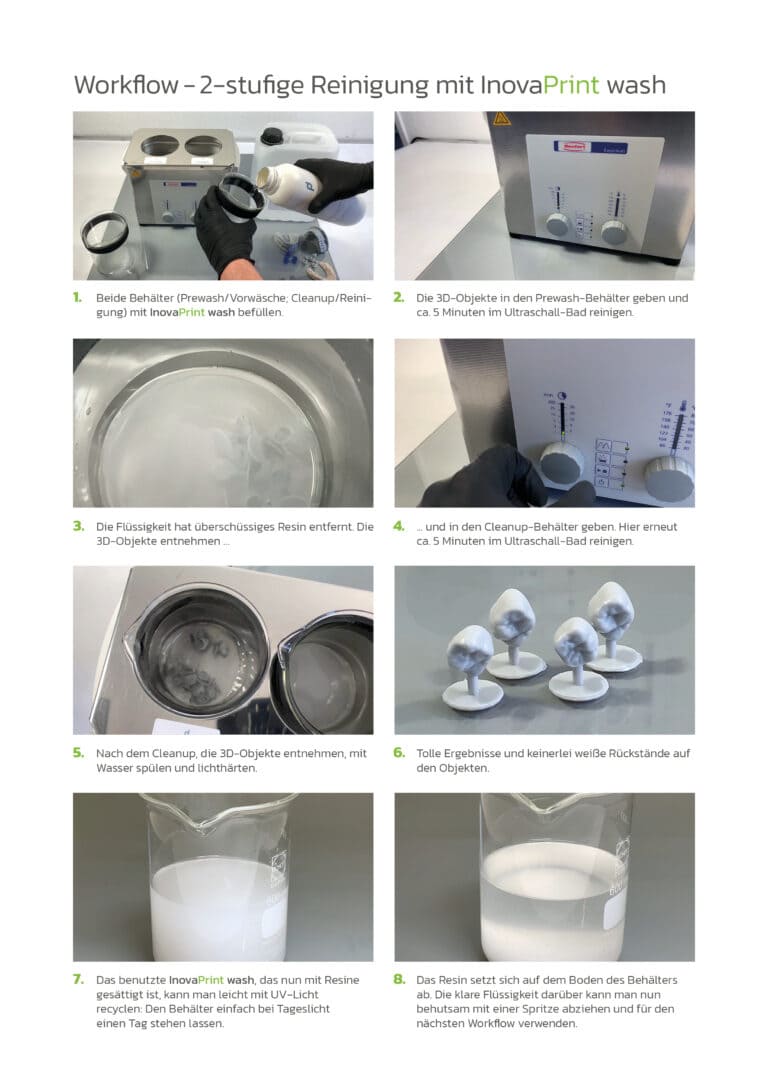 Workflow – 2-stufige Reinigung mit InovaPrint wash

1. Beide Behälter (Prewash/Vorwäsche; Cleanup/Reinigung) mit InovaPrint wash befüllen.

2. Die 3D-Objekte in den Prewash-Behälter geben und ca. 5 Minuten im Ultraschall-Bad reinigen.

3. Die Flüssigkeit hat überschüssiges Resin entfernt. Die 3D-Objekte entnehmen ...

4. ... und in den Cleanup-Behälter geben. Hier erneut ca. 5 Minuten im Ultraschall-Bad reinigen.

5. Nach dem Cleanup, die 3D-Objekte entnehmen, mit Wasser spülen und lichthärten.

6. Tolle Ergebnisse und keinerlei weiße Rückstände auf den Objekten.

7. Das benutzte InovaPrint wash, das nun mit Resine gesättigt ist, kann man leicht mit UV-Licht recyclen: Den Behälter einfach bei Tageslicht einen Tag stehen lassen.

8. Das Resin setzt sich auf dem Boden des Behälters ab. Die klare Flüssigkeit darüber kann man nun behutsam mit einer Spritze abziehen und für den nächsten Workflow verwenden.